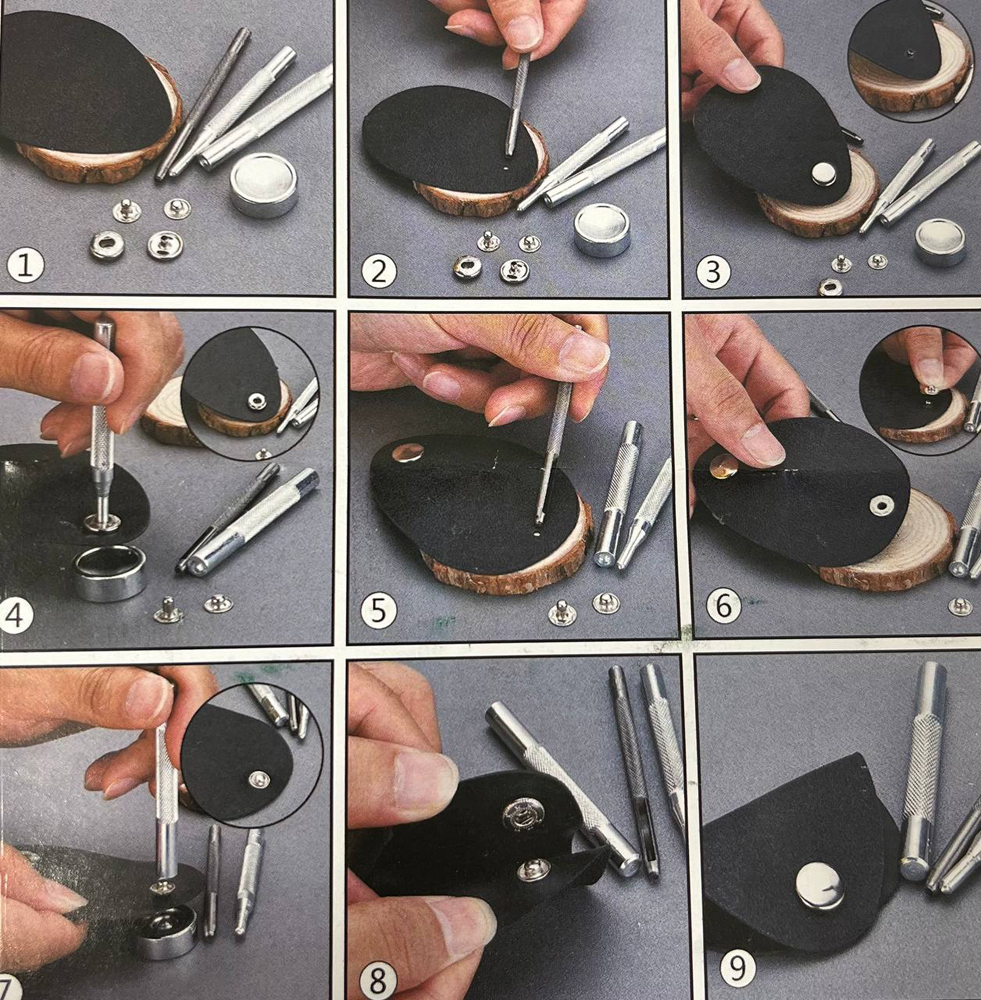 1

2

3

4

5

6

7

8

9